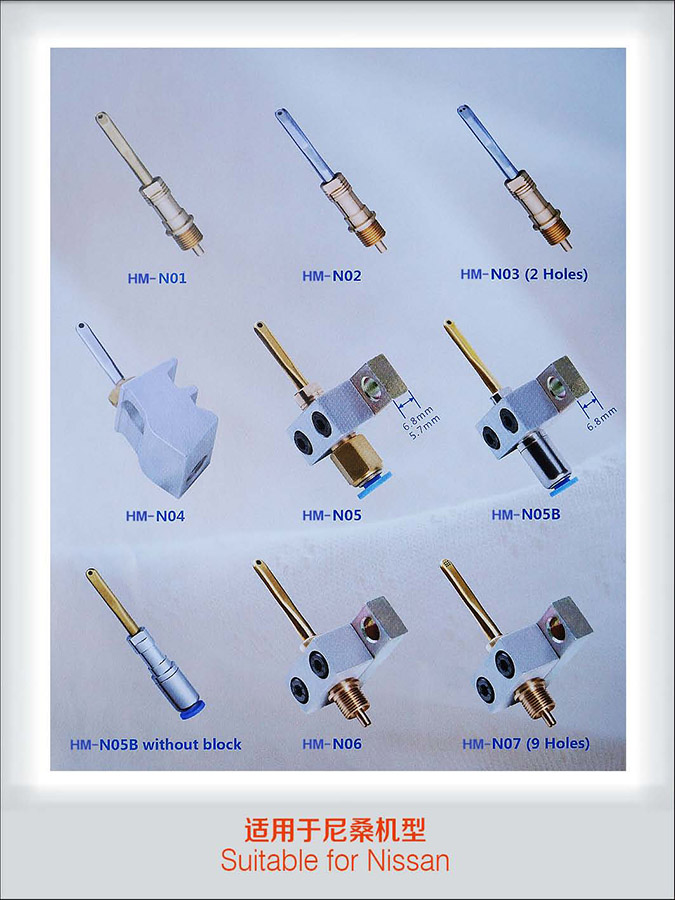 HM-N01

HM-N02

HM-N03 (2 Holes)

HM-N04

6.8mm
5.7mm

HM-N05

6.8mm

HM-N05B

HM-N05B without block

HM-N06

HM-N07 (9 Holes)

适用于尼桑机型
Suitable for Nissan