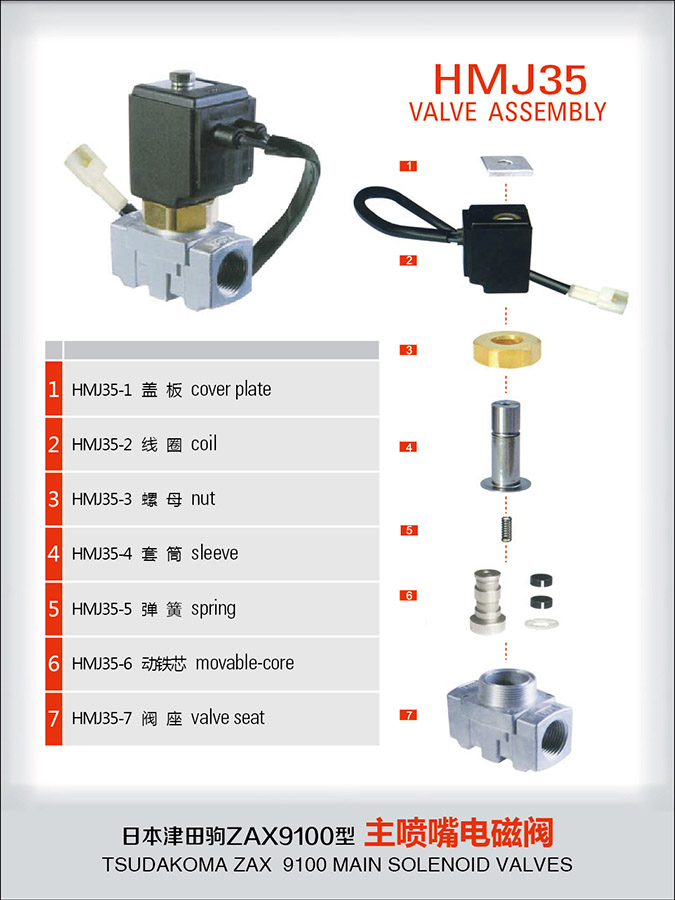 HMJ35
VALVE ASSEMBLY

1
2
3
4
5
6
7

| | |
|---|---|
| 1 | HMJ35-1 盖 板 cover plate |
| 2 | HMJ35-2 线 圈 coil |
| 3 | HMJ35-3 螺 母 nut |
| 4 | HMJ35-4 套 筒 sleeve |
| 5 | HMJ35-5 弹 簧 spring |
| 6 | HMJ35-6 动铁芯 movable-core |
| 7 | HMJ35-7 阀 座 valve seat |

日本津田驹ZAX9100型 主喷嘴电磁阀
TSUDAKOMA ZAX 9100 MAIN SOLENOID VALVES